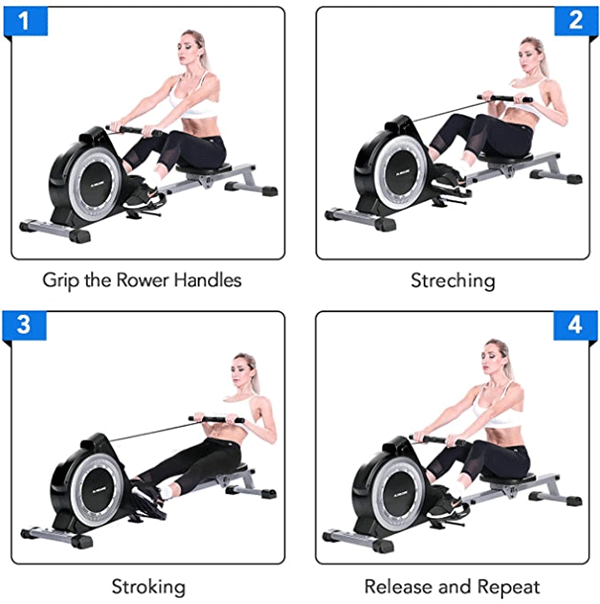 1

Grip the Rower Handles

2

Streching

3

Stroking

4

Release and Repeat