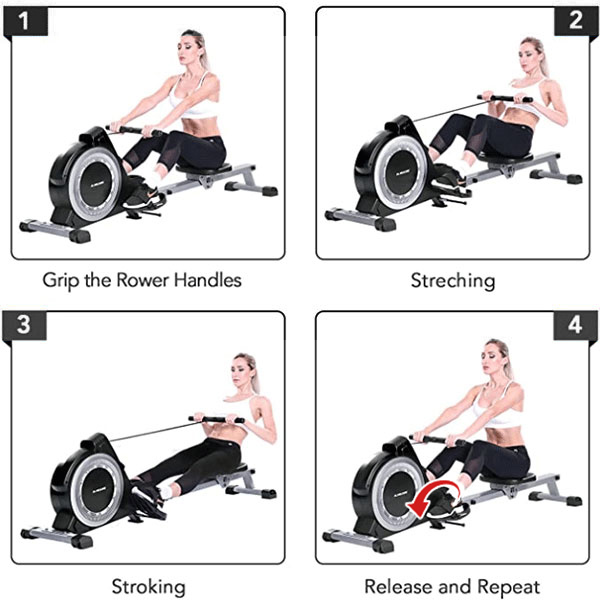 1

Grip the Rower Handles

2

Streching

3

Stroking

4

Release and Repeat